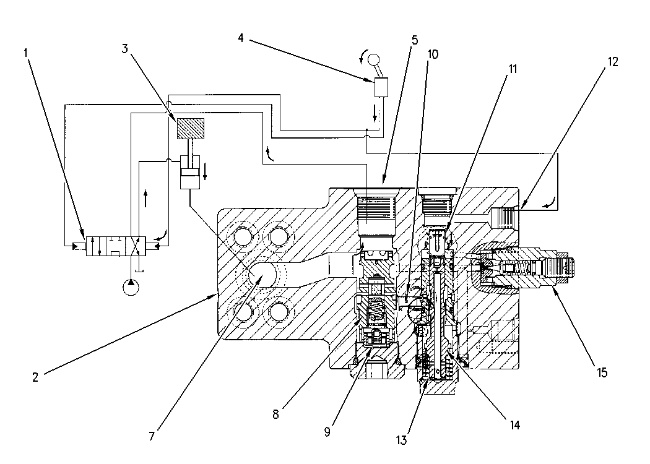 1
3
4
5
10
11
12
2
7
8
9
13
14
15